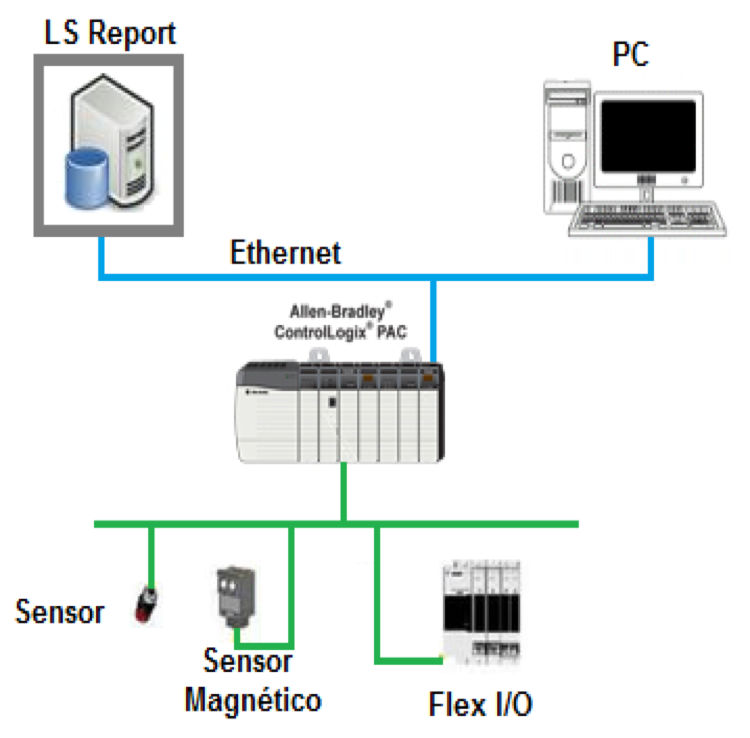 LS Report

PC

Ethernet

Allen-Bradley®
ControlLogix® PAC

Sensor

Sensor
Magnético

Flex I/O